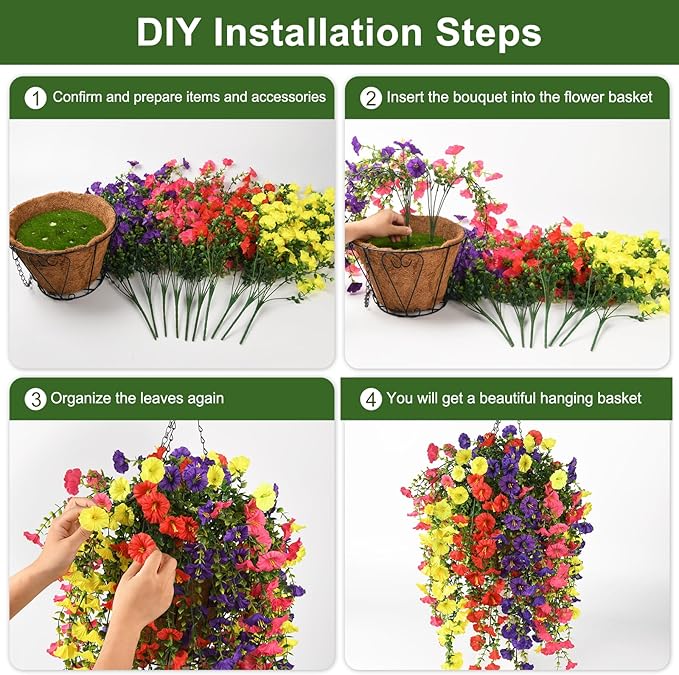 DIY Installation Steps

1 Confirm and prepare items and accessories

2 Insert the bouquet into the flower basket

3 Organize the leaves again

4 You will get a beautiful hanging basket