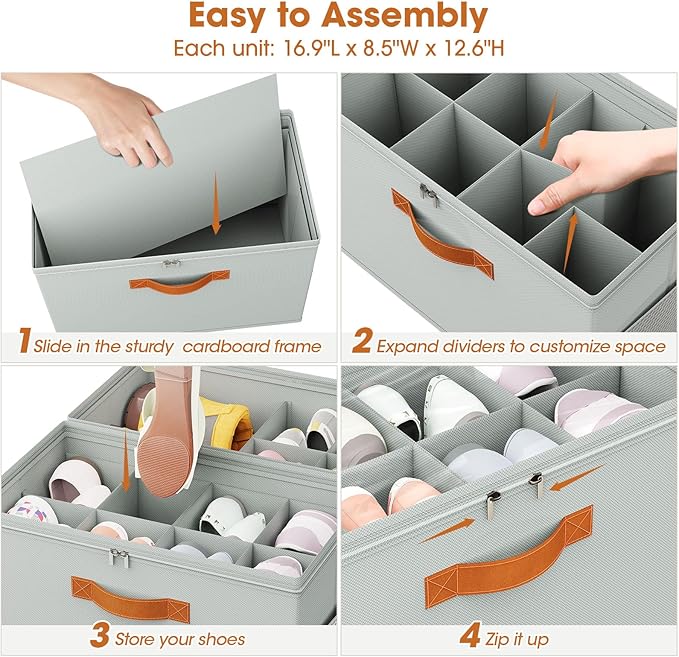 Easy to Assembly
Each unit: 16.9"L x 8.5"W x 12.6"H

1 Slide in the sturdy cardboard frame

2 Expand dividers to customize space

3 Store your shoes

4 Zip it up