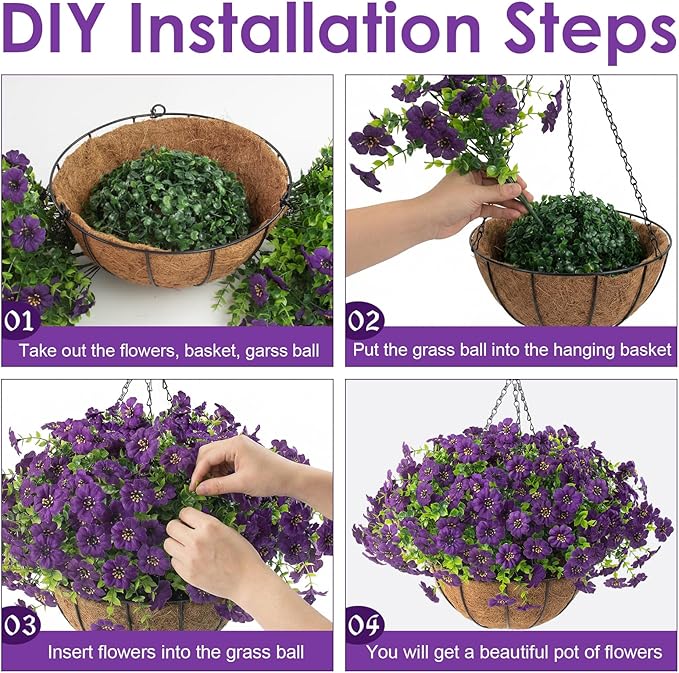 DIY Installation Steps

01
Take out the flowers, basket, garss ball

02
Put the grass ball into the hanging basket

03
Insert flowers into the grass ball

04
You will get a beautiful pot of flowers