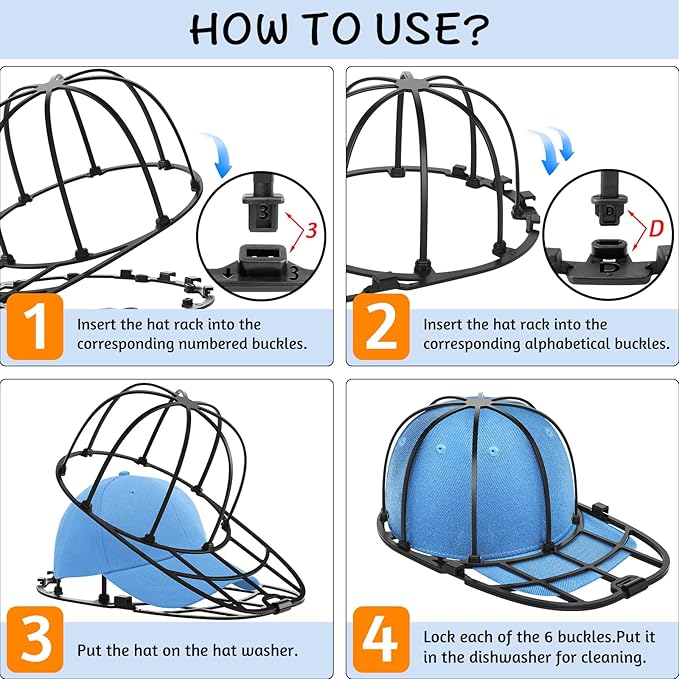 HOW TO USE?

3
3
3

1
Insert the hat rack into the corresponding numbered buckles.

D
D
D

2
Insert the hat rack into the corresponding alphabetical buckles.

3
Put the hat on the hat washer.

4
Lock each of the 6 buckles.Put it in the dishwasher for cleaning.