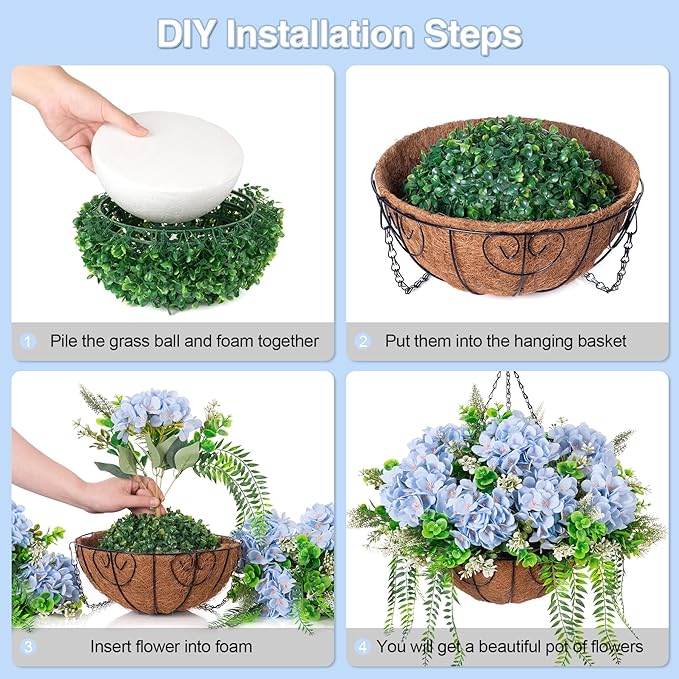 DIY Installation Steps

1 Pile the grass ball and foam together

2 Put them into the hanging basket

3 Insert flower into foam

4 You will get a beautiful pot of flowers