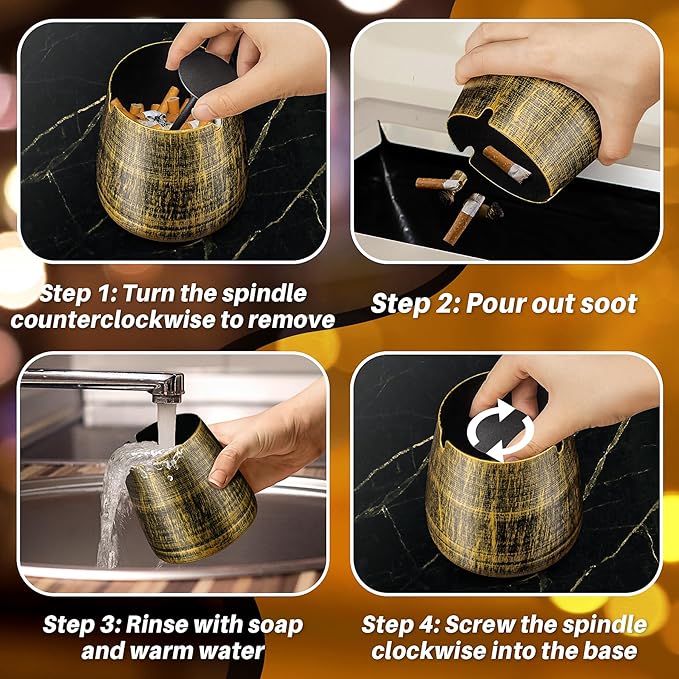 Step 1: Turn the spindle counterclockwise to remove

Step 2: Pour out soot

Step 3: Rinse with soap and warm water

Step 4: Screw the spindle clockwise into the base