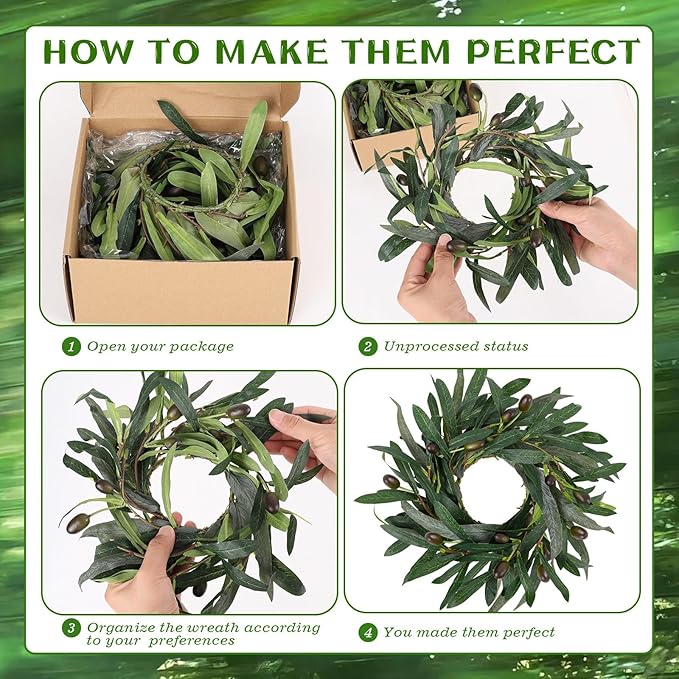 HOW TO MAKE THEM PERFECT

1 Open your package

2 Unprocessed status

3 Organize the wreath according to your preferences

4 You made them perfect