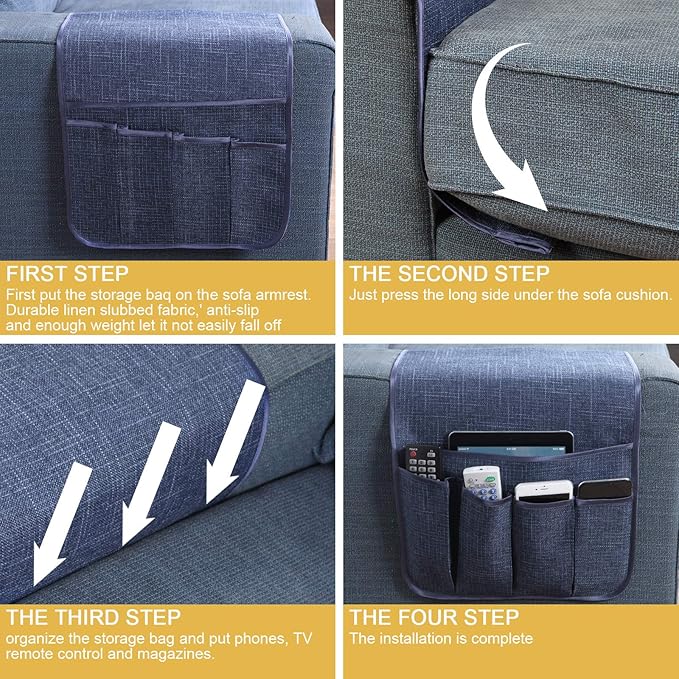 FIRST STEP
First put the storage baq on the sofa armrest. Durable linen slubbed fabric,' anti-slip and enough weight let it not easily fall off

THE SECOND STEP
Just press the long side under the sofa cushion.

THE THIRD STEP
organize the storage bag and put phones, TV remote control and magazines.

THE FOUR STEP
The installation is complete