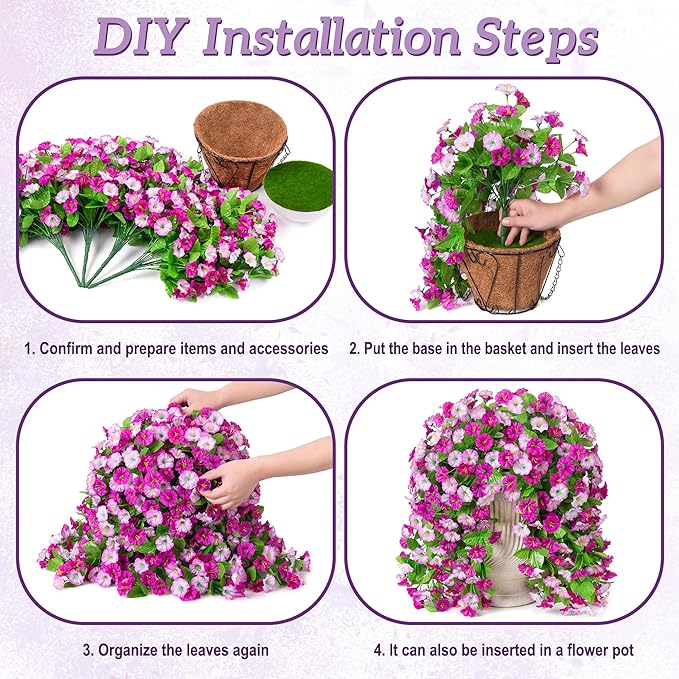 DIY Installation Steps

1. Confirm and prepare items and accessories

2. Put the base in the basket and insert the leaves

3. Organize the leaves again

4. It can also be inserted in a flower pot