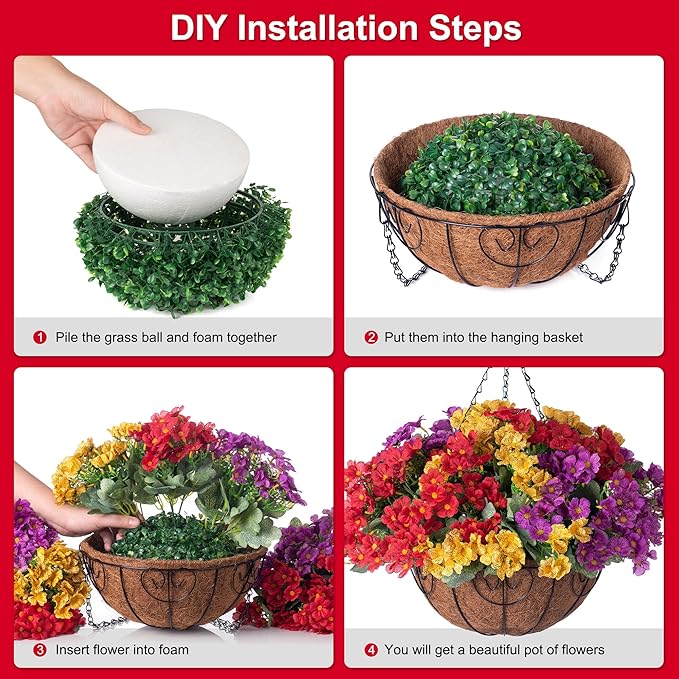 DIY Installation Steps

1 Pile the grass ball and foam together

2 Put them into the hanging basket

3 Insert flower into foam

4 You will get a beautiful pot of flowers