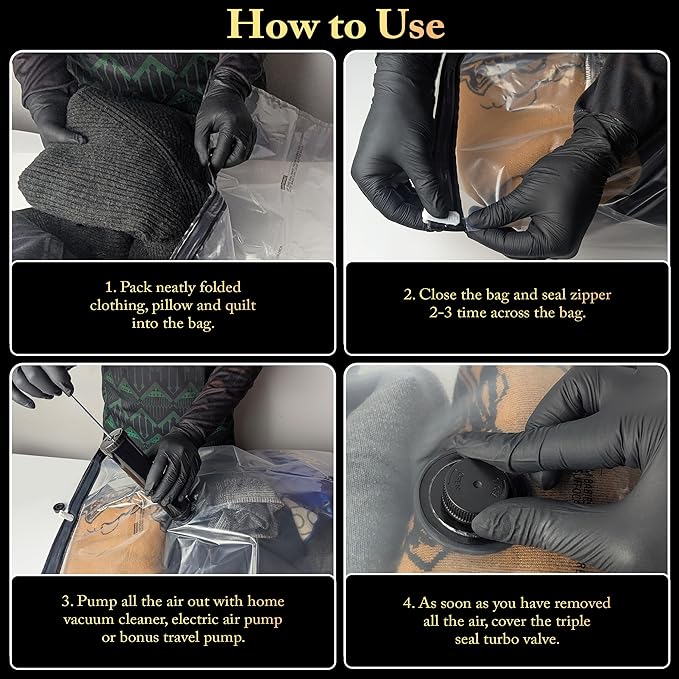 How to Use

1. Pack neatly folded clothing, pillow and quilt into the bag.

2. Close the bag and seal zipper 2-3 time across the bag.

3. Pump all the air out with home vacuum cleaner, electric air pump or bonus travel pump.

4. As soon as you have removed all the air, cover the triple seal turbo valve.