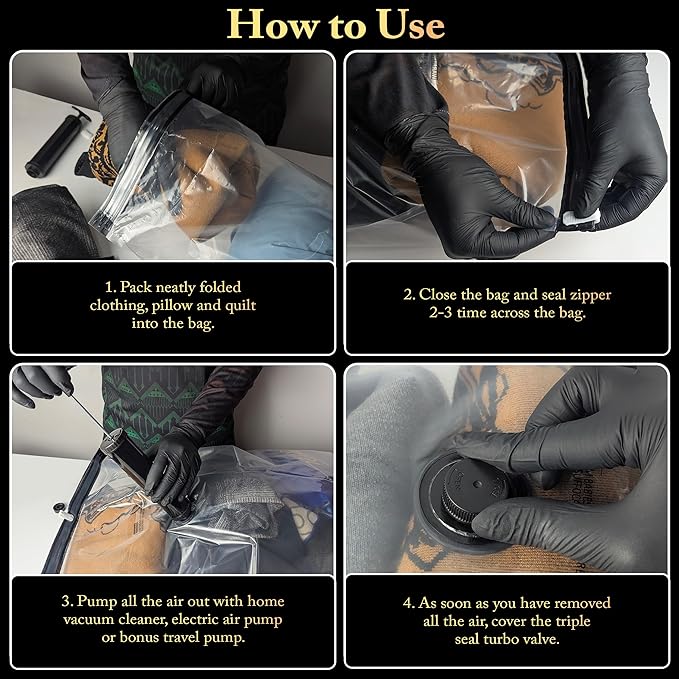 How to Use

1. Pack neatly folded clothing, pillow and quilt into the bag.

2. Close the bag and seal zipper 2-3 time across the bag.

3. Pump all the air out with home vacuum cleaner, electric air pump or bonus travel pump.

4. As soon as you have removed all the air, cover the triple seal turbo valve.