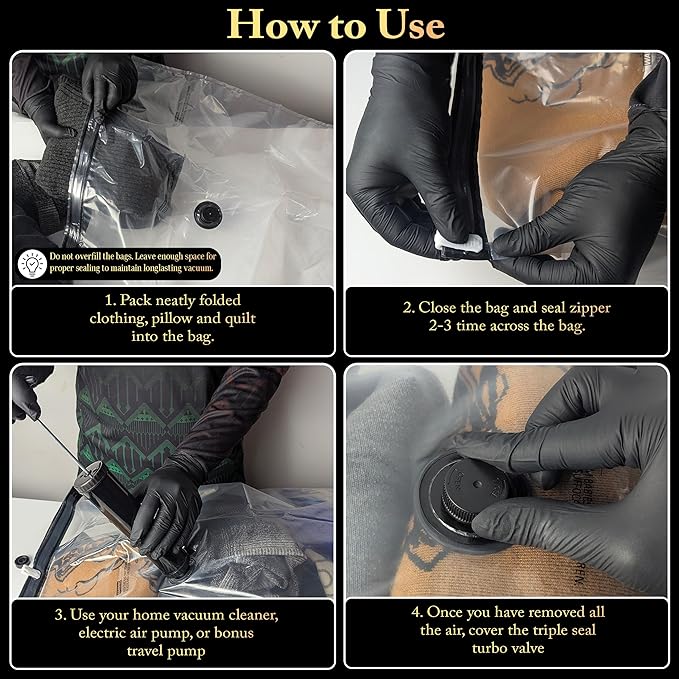 How to Use

Do not overfill the bags. Leave enough space for proper sealing to maintain longlasting vacuum.

1. Pack neatly folded clothing, pillow and quilt into the bag.

2. Close the bag and seal zipper 2-3 time across the bag.

3. Use your home vacuum cleaner, electric air pump, or bonus travel pump

4. Once you have removed all the air, cover the triple seal turbo valve